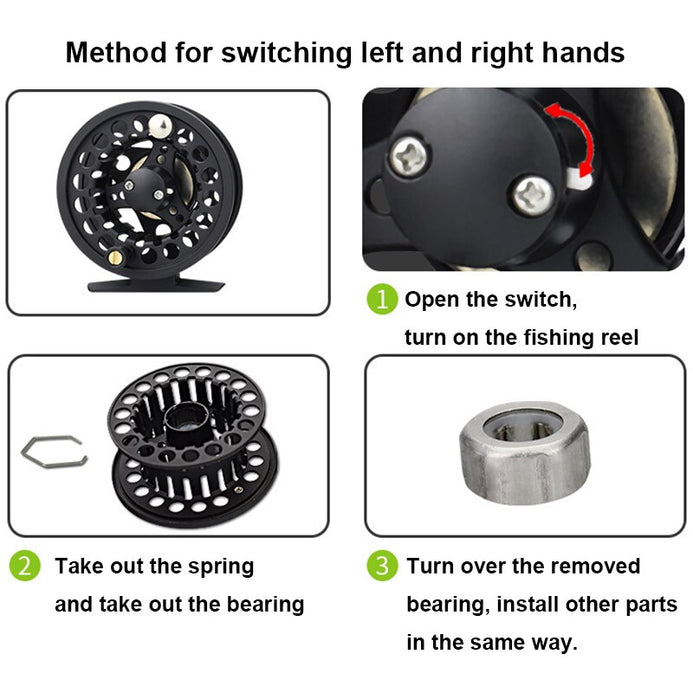 Method for switching left and right hands

1 Open the switch, turn on the fishing reel

2 Take out the spring and take out the bearing

3 Turn over the removed bearing, install other parts in the same way.